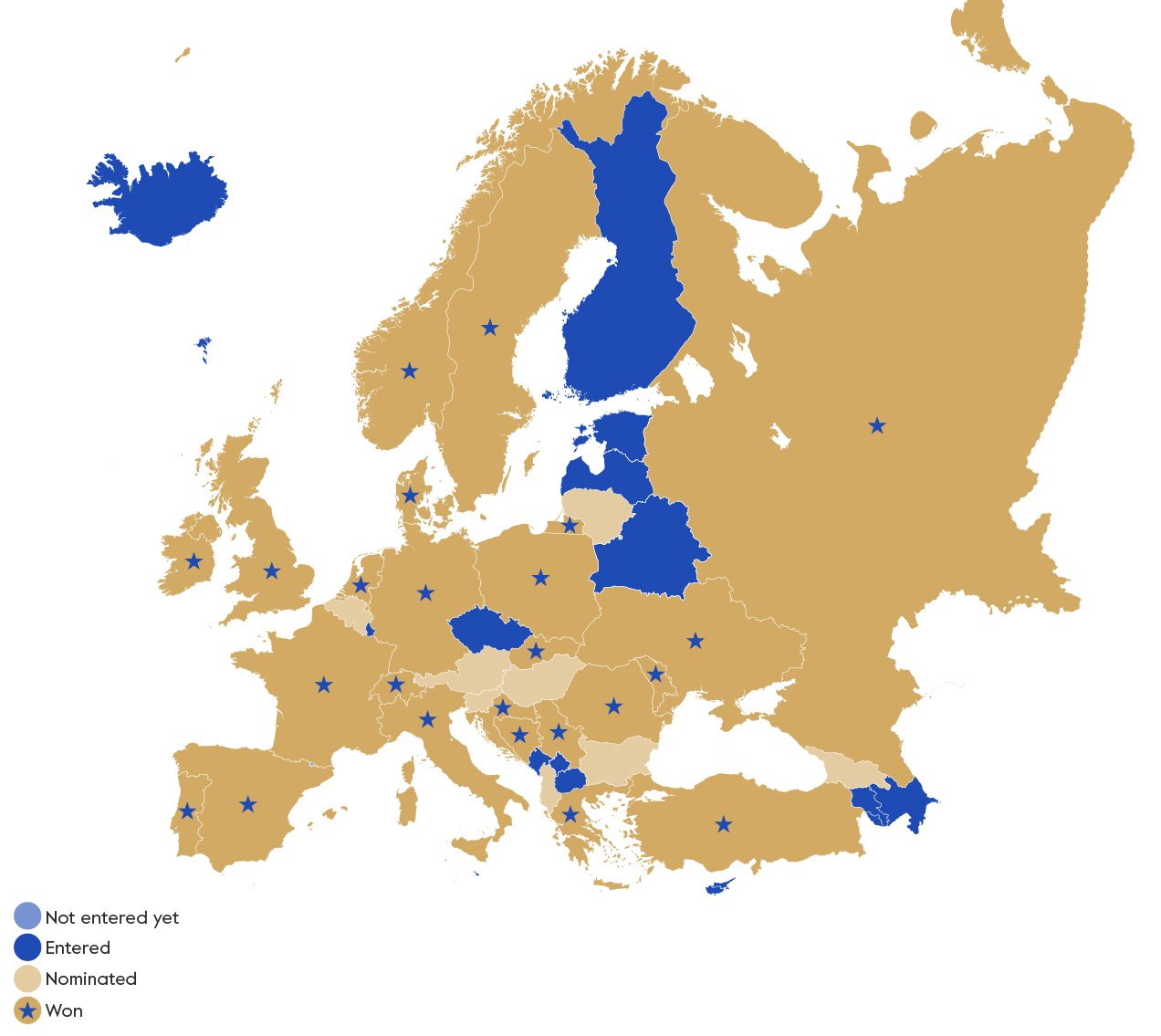 Not entered yet
Entered
Nominated
Won