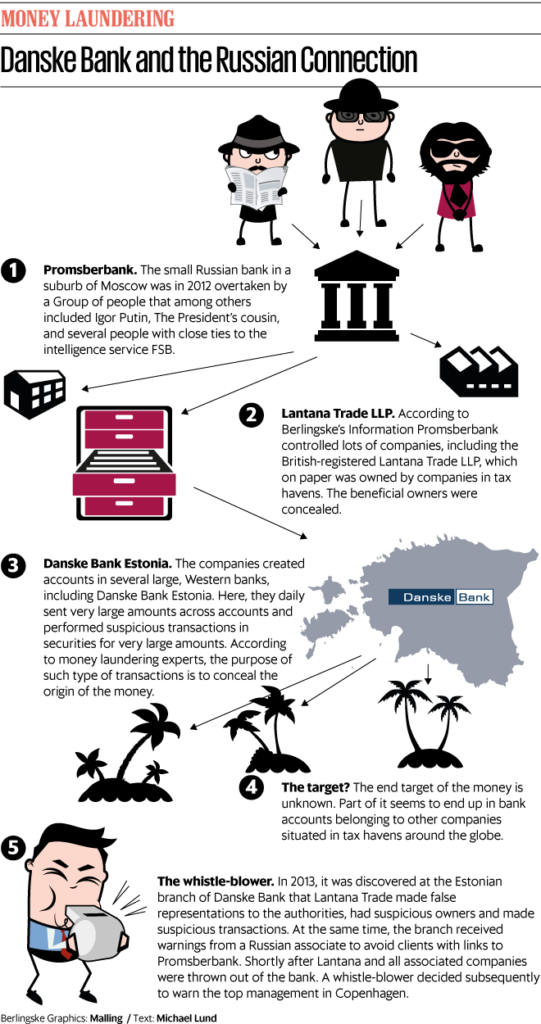 MONEY LAUNDERING

Danske Bank and the Russian Connection

1 **Promsberbank.** The small Russian bank in a suburb of Moscow was in 2012 overtaken by a Group of people that among others included Igor Putin, The President's cousin, and several people with close ties to the intelligence service FSB.

2 **Lantana Trade LLP.** According to Berlingske's Information Promsberbank controlled lots of companies, including the British-registered Lantana Trade LLP, which on paper was owned by companies in tax havens. The beneficial owners were concealed.

3 **Danske Bank Estonia.** The companies created accounts in several large, Western banks, including Danske Bank Estonia. Here, they daily sent very large amounts across accounts and performed suspicious transactions in securities for very large amounts. According to money laundering experts, the purpose of such type of transactions is to conceal the origin of the money.

Danske Bank

4 **The target?** The end target of the money is unknown. Part of it seems to end up in bank accounts belonging to other companies situated in tax havens around the globe.

5 **The whistle-blower.** In 2013, it was discovered at the Estonian branch of Danske Bank that Lantana Trade made false representations to the authorities, had suspicious owners and made suspicious transactions. At the same time, the branch received warnings from a Russian associate to avoid clients with links to Promsberbank. Shortly after Lantana and all associated companies were thrown out of the bank. A whistle-blower decided subsequently to warn the top management in Copenhagen.

Berlingske Graphics: **Malling** / Text: **Michael Lund**