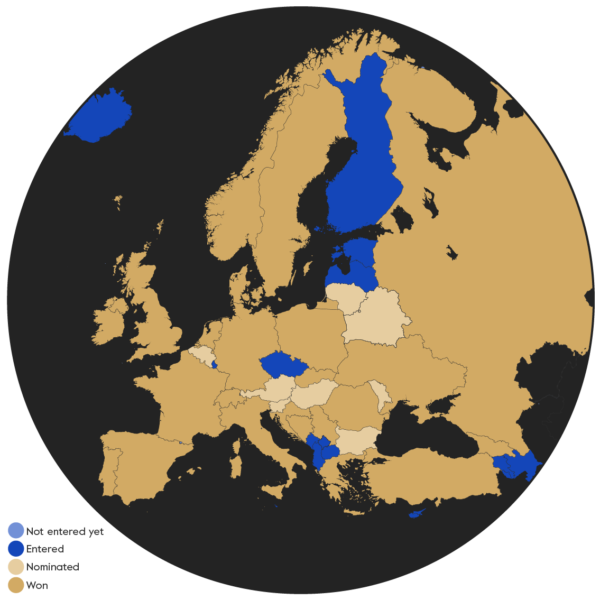 Not entered yet
Entered
Nominated
Won