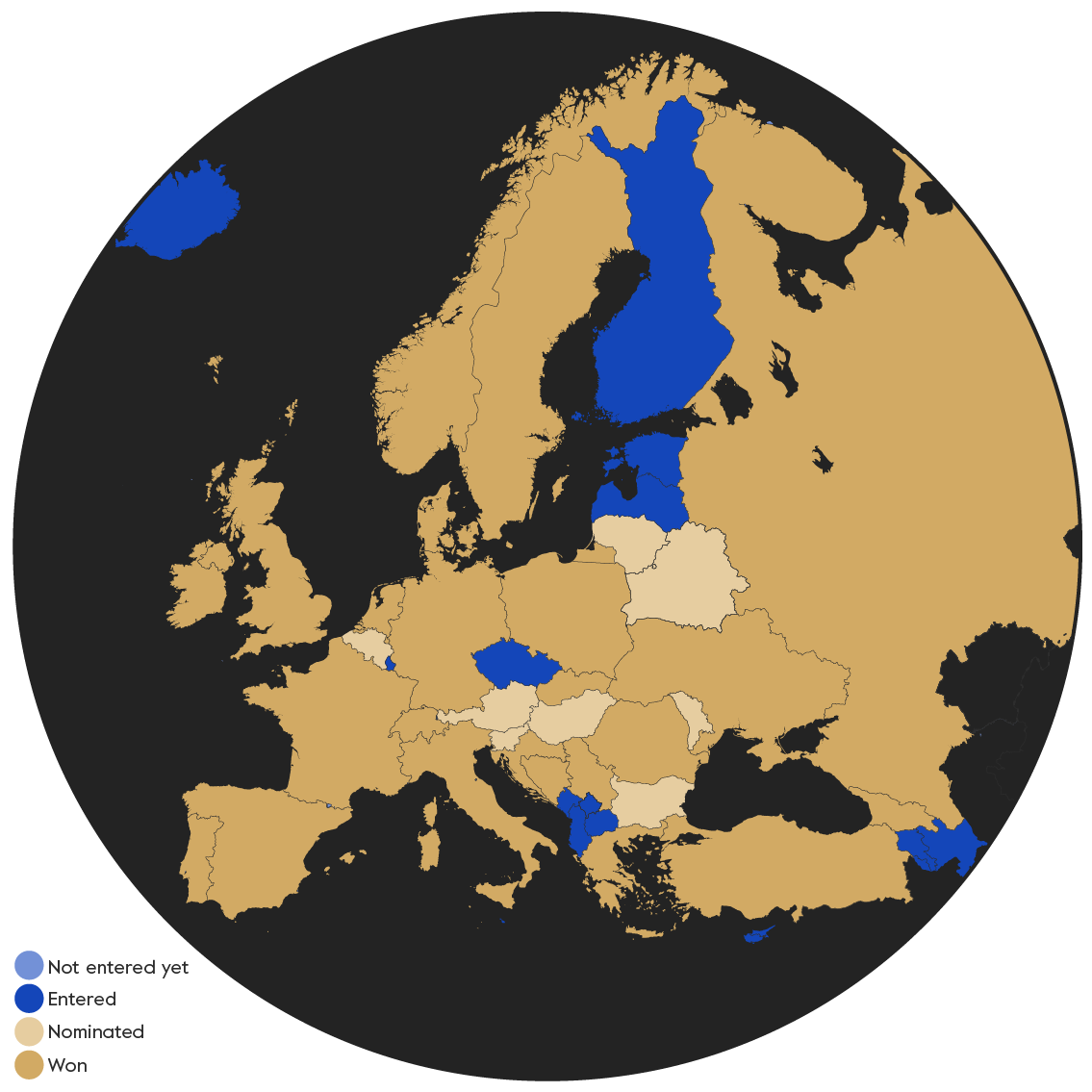 Not entered yet
Entered
Nominated
Won