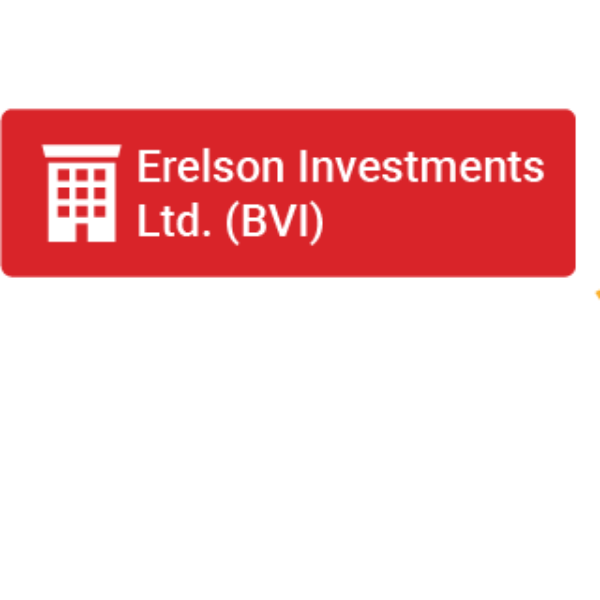 Erelson Investments Ltd. (BVI)